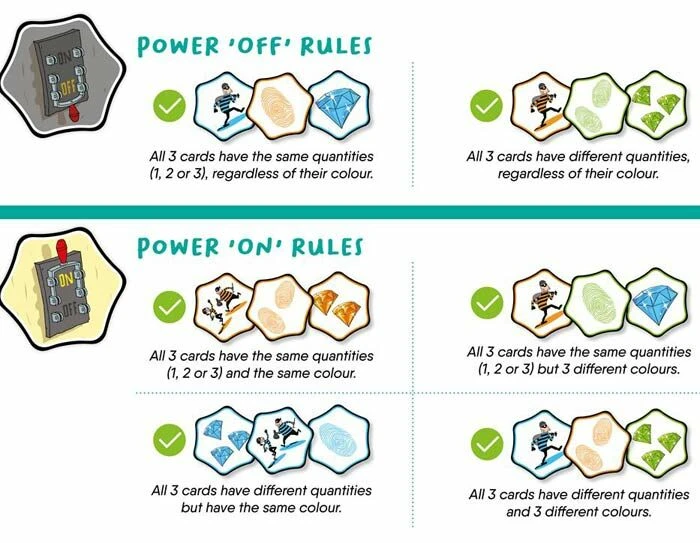 ON
OFF

POWER 'OFF' RULES

All 3 cards have the same quantities (1, 2 or 3), regardless of their colour.

All 3 cards have different quantities, regardless of their colour.

ON
OFF

POWER 'ON' RULES

All 3 cards have the same quantities (1, 2 or 3) and the same colour.

All 3 cards have the same quantities (1, 2 or 3) but 3 different colours.

All 3 cards have different quantities but have the same colour.

All 3 cards have different quantities and 3 different colours.