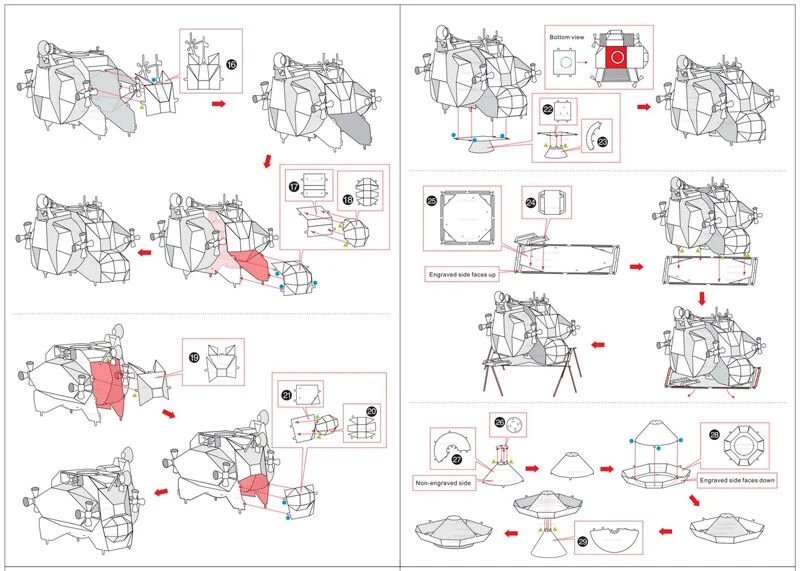 16

17

18

19

21

20

Bottom view

22

23

25

24

Engraved side faces up

26

27

Non-engraved side

28

Engraved side faces down

29