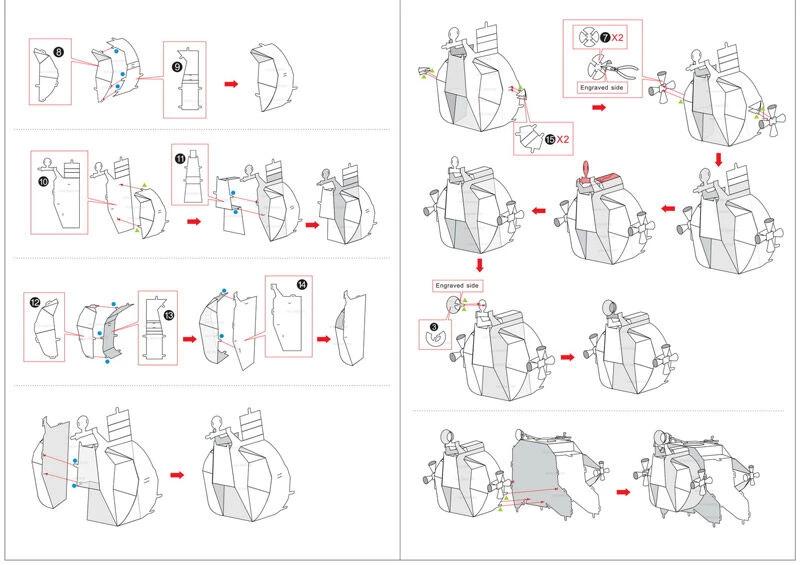 8
9
10
11
12
13
14
7 X2
Engraved side
15 X2
Engraved side
3